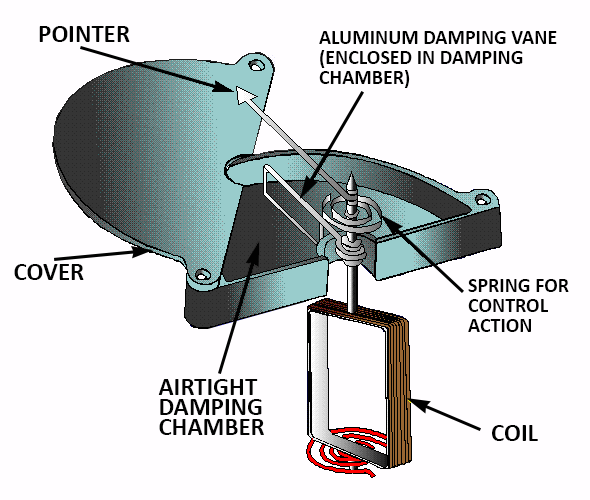 POINTER

ALUMINUM DAMPING VANE (ENCLOSED IN DAMPING CHAMBER)

COVER

SPRING FOR CONTROL ACTION

AIRTIGHT DAMPING CHAMBER

COIL